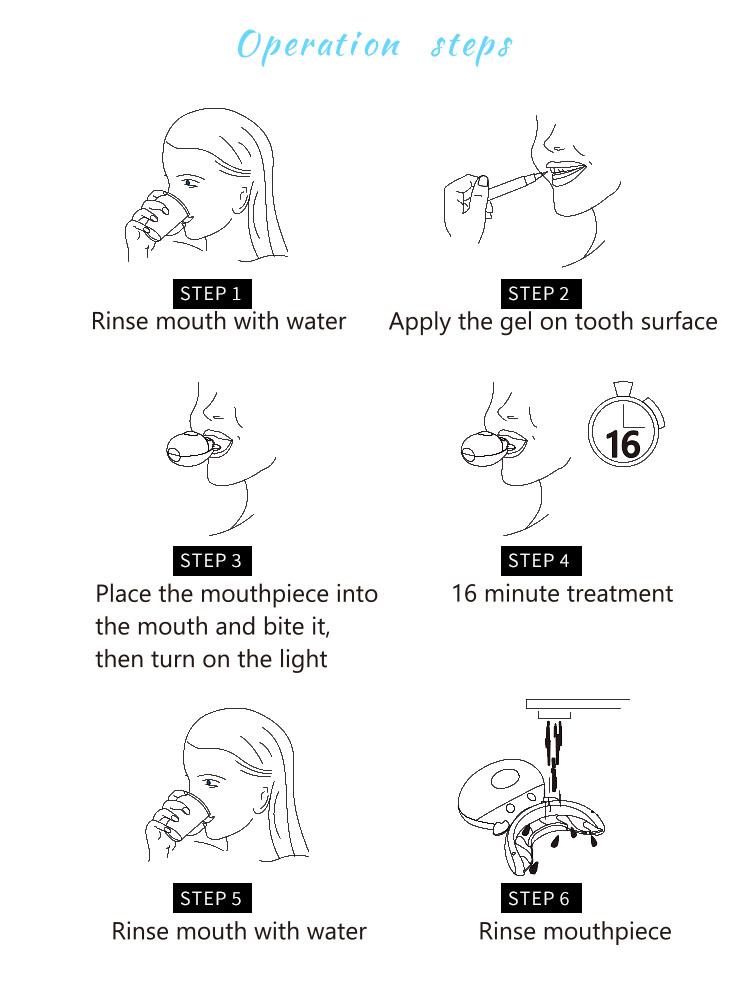 Operation steps

STEP 1
Rinse mouth with water

STEP 2
Apply the gel on tooth surface

STEP 3
Place the mouthpiece into the mouth and bite it, then turn on the light

16

STEP 4
16 minute treatment

STEP 5
Rinse mouth with water

STEP 6
Rinse mouthpiece