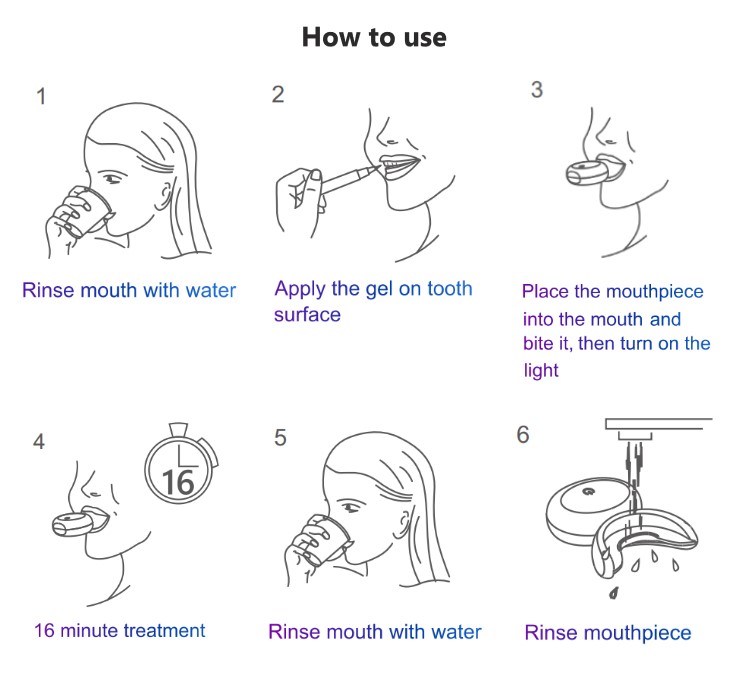 How to use

1

Rinse mouth with water

2

Apply the gel on tooth surface

3

Place the mouthpiece into the mouth and bite it, then turn on the light

4

16

16 minute treatment

5

Rinse mouth with water

6

Rinse mouthpiece